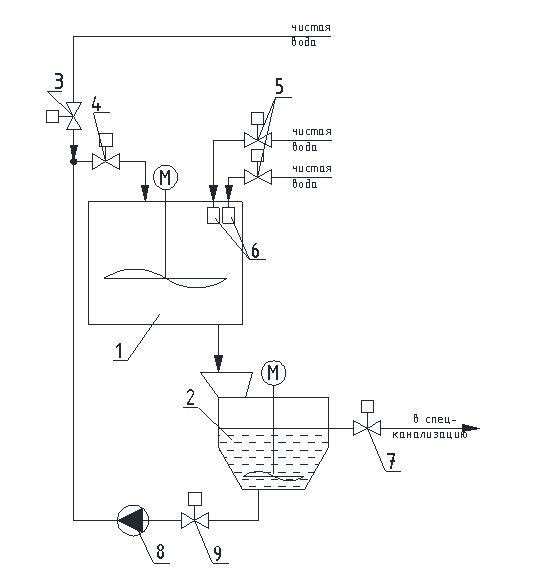 чистая вода

3

4

5

чистая вода

чистая вода

M

6

1

M

2

в спец-канализацию

7

8

9